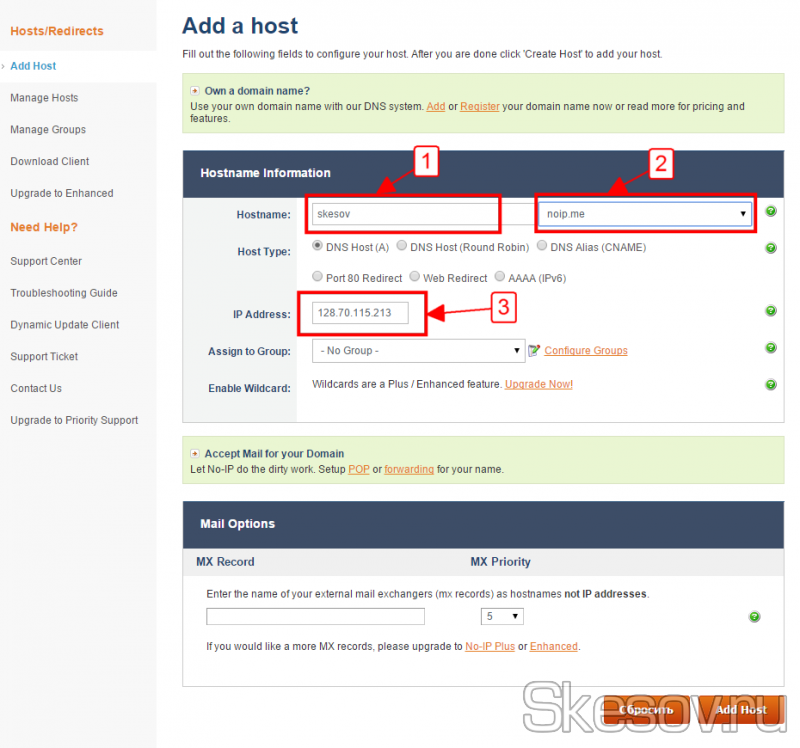 Hosts/Redirects

Add Host

Manage Hosts

Manage Groups

Download Client

Upgrade to Enhanced

Need Help?

Support Center

Troubleshooting Guide

Dynamic Update Client

Support Ticket

Contact Us

Upgrade to Priority Support

Add a host

Fill out the following fields to configure your host. After you are done click 'Create Host' to add your host.

Own a domain name?
Use your own domain name with our DNS system. Add or Register your domain name now or read more for pricing and features.

Hostname Information

1

2

Hostname: skesov noip.me

Host Type: DNS Host (A) DNS Host (Round Robin) DNS Alias (CNAME)

Port 80 Redirect Web Redirect AAAA (IPv6)

IP Address: 128.70.115.213

3

Assign to Group: - No Group - Configure Groups

Enable Wildcard: Wildcards are a Plus / Enhanced feature. Upgrade Now!

Accept Mail for your Domain
Let No-IP do the dirty work. Setup POP or forwarding for your name.

Mail Options

MX Record

MX Priority

Enter the name of your external mail exchangers (mx records) as hostnames not IP addresses.

5

If you would like a more MX records, please upgrade to No-IP Plus or Enhanced.

Сбросить

Add Host

Skesov.ru