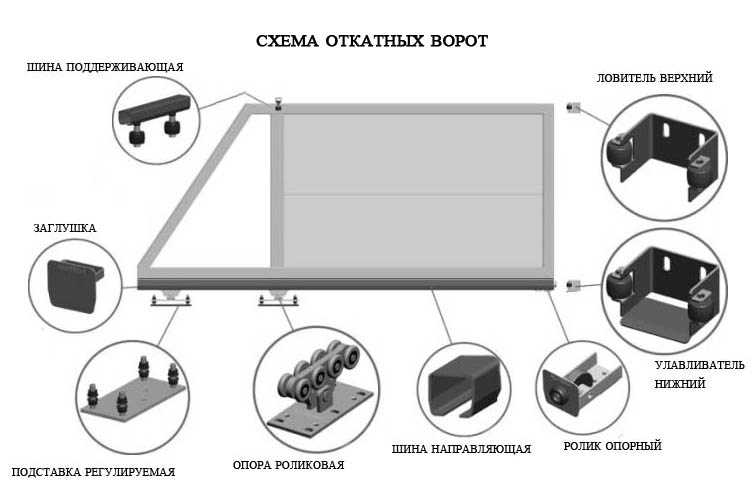 СХЕМА ОТКАТНЫХ ВОРОТ

ШИНА ПОДДЕРЖИВАЮЩАЯ

ЛОВИТЕЛЬ ВЕРХНИЙ

ЗАГЛУШКА

УЛАВЛИВАТЕЛЬ НИЖНИЙ

ПОДСТАВКА РЕГУЛИРУЕМАЯ

ОПОРА РОЛИКОВАЯ

ШИНА НАПРАВЛЯЮЩАЯ

РОЛИК ОПОРНЫЙ