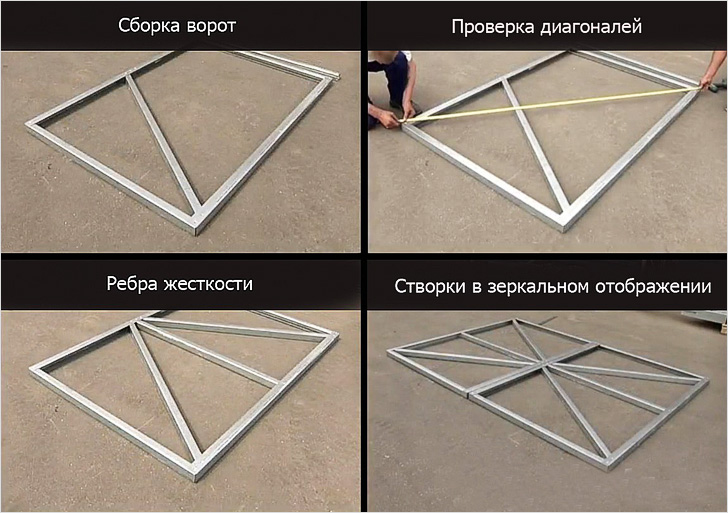 Сборка ворот

Проверка диагоналей

Ребра жесткости

Створки в зеркальном отображении