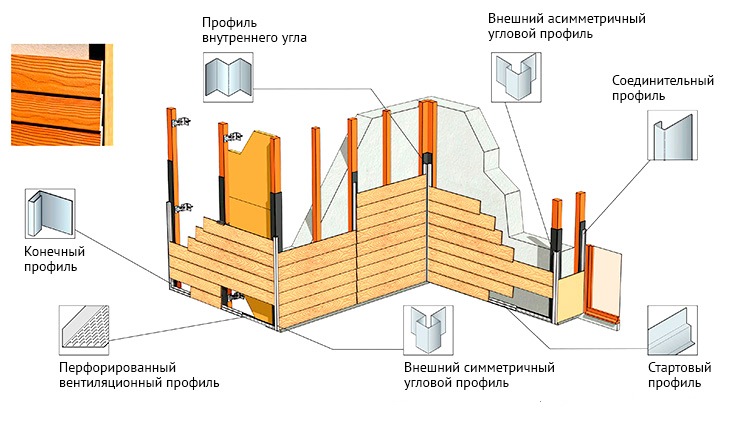 Профиль внутреннего угла

Внешний асимметричный угловой профиль

Соединительный профиль

Конечный профиль

Перфорированный вентиляционный профиль

Внешний симметричный угловой профиль

Стартовый профиль