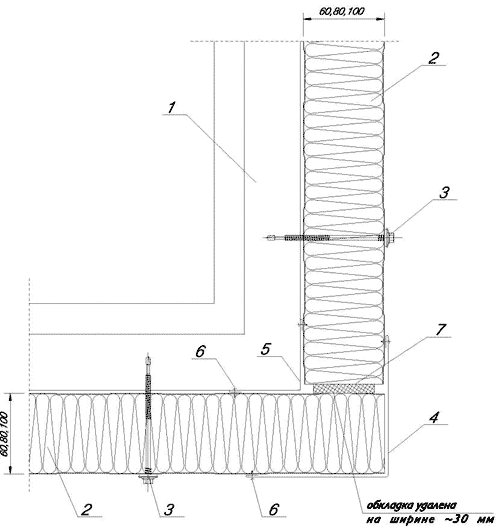 60,80,100

2

1

3

7

6

5

60,80,100

4

2

3

6

обкладка удалена
на ширине ~30 мм