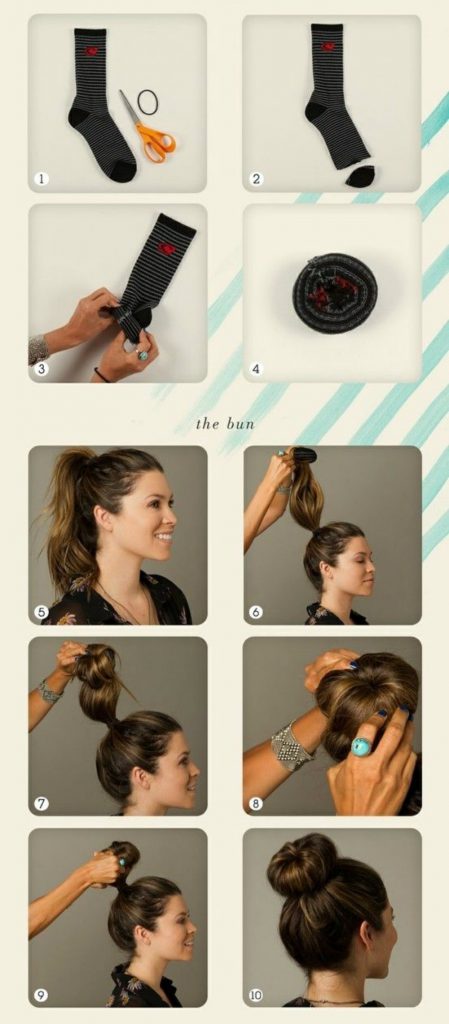 1

2

3

4

the bun

5

6

7

8

9

10