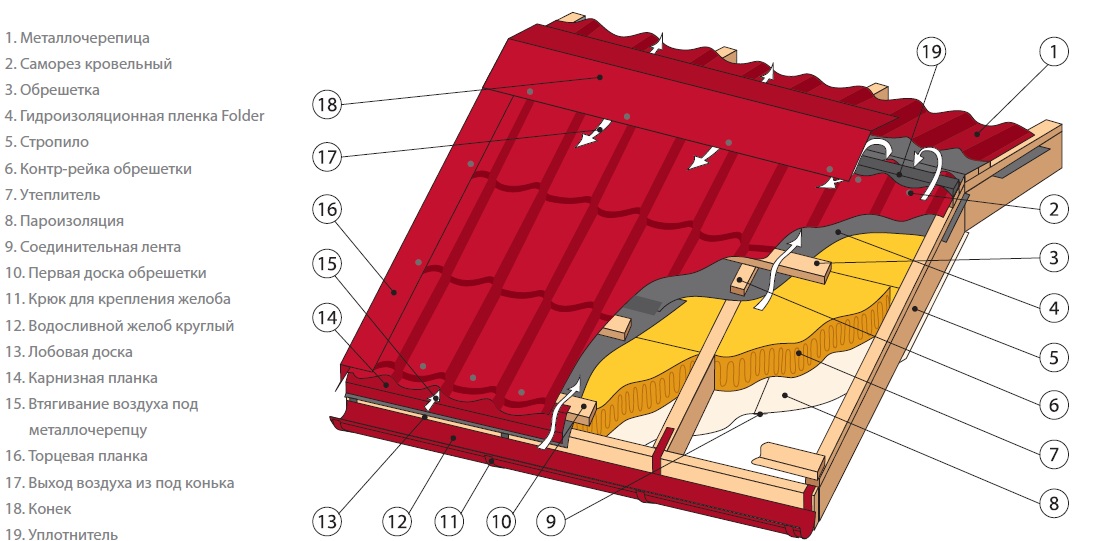 1. Металлочерепица
2. Саморез кровельный
3. Обрешетка
4. Гидроизоляционная пленка Folder
5. Стропило
6. Контр-рейка обрешетки
7. Утеплитель
8. Пароизоляция
9. Соединительная лента
10. Первая доска обрешетки
11. Крюк для крепления желоба
12. Водосливной желоб круглый
13. Лобовая доска
14. Карнизная планка
15. Втягивание воздуха под металлочерепцу
16. Торцевая планка
17. Выход воздуха из под конька
18. Конек
19. Уплотнитель

18
17
16
15
14
13
12
11
10
9
19
1
2
3
4
5
6
7
8