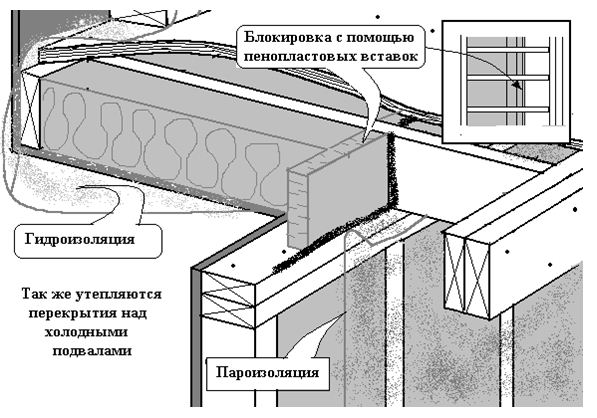 Блокировка с помощью пенопластовых вставок

Гидроизоляция

Так же утепляются перекрытия над холодными подвалами

Пароизоляция