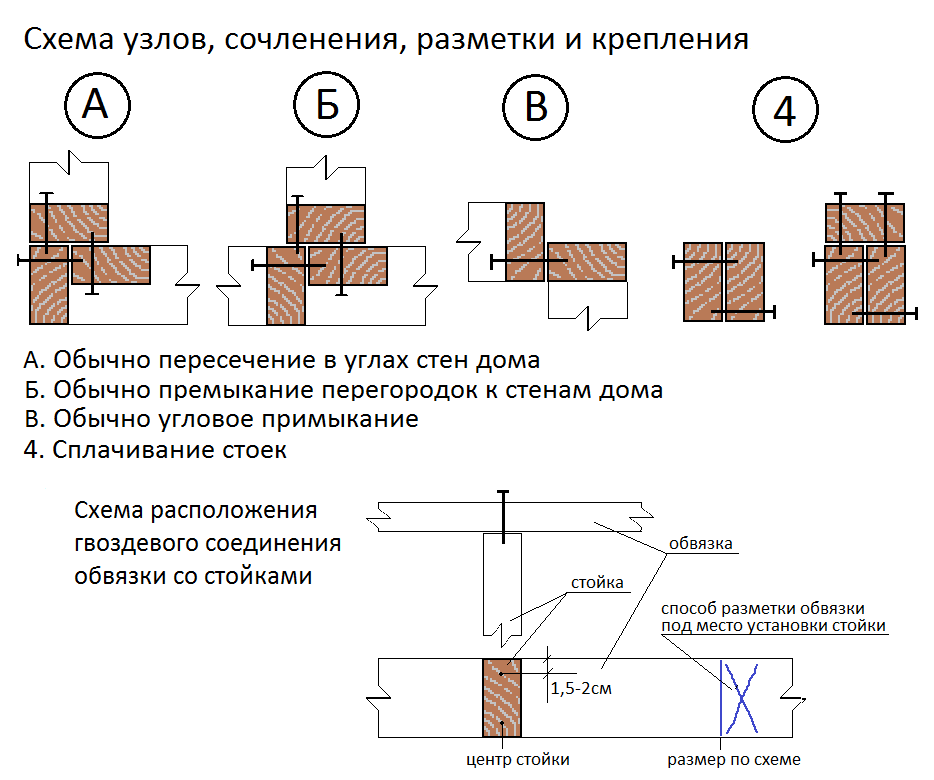 Схема узлов, сочленения, разметки и крепления

А

Б

В

4

А. Обычно пересечение в углах стен дома
Б. Обычно премыкание перегородок к стенам дома
В. Обычно угловое примыкание
4. Сплачивание стоек

Схема расположения гвоздевого соединения обвязки со стойками

обвязка

стойка

способ разметки обвязки под место установки стойки

1,5-2см

центр стойки

размер по схеме