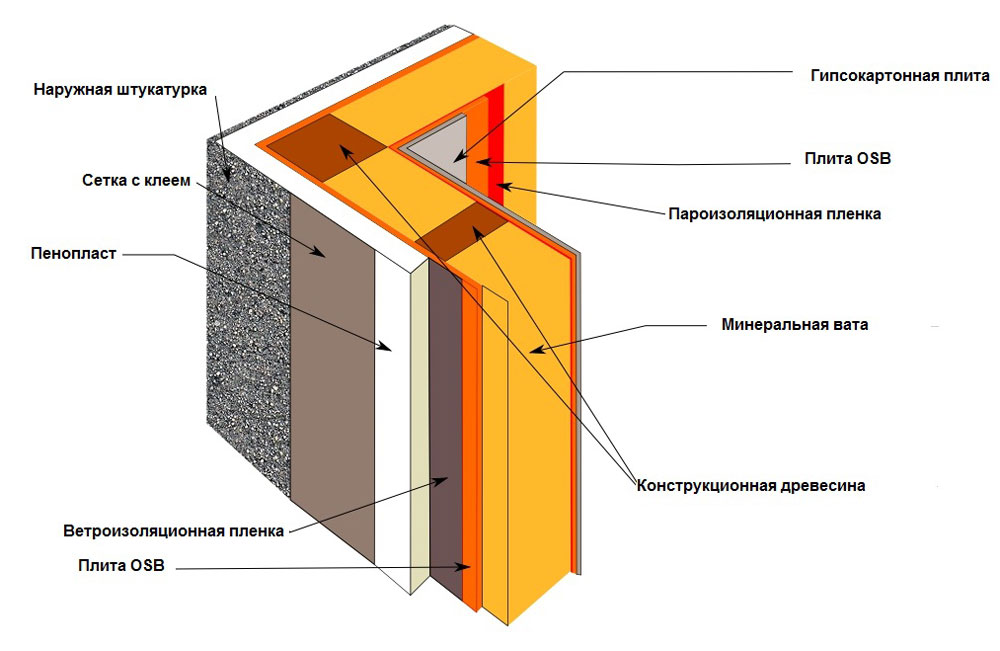 Наружная штукатурка
Сетка с клеем
Пенопласт
Ветроизоляционная пленка
Плита OSB
Гипсокартонная плита
Плита OSB
Пароизоляционная пленка
Минеральная вата
Конструкционная древесина