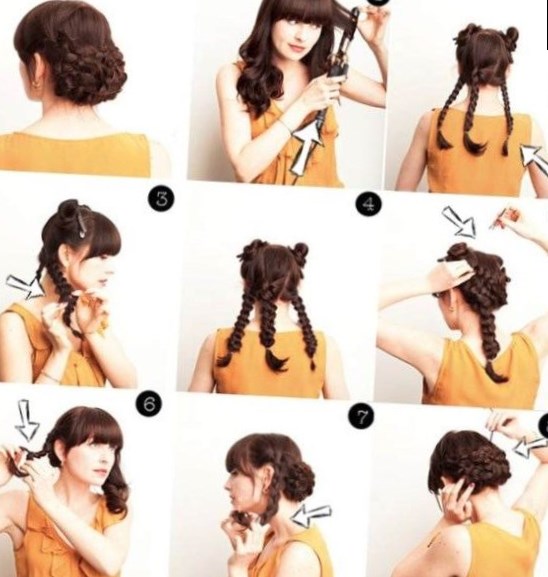 3

4

6

7