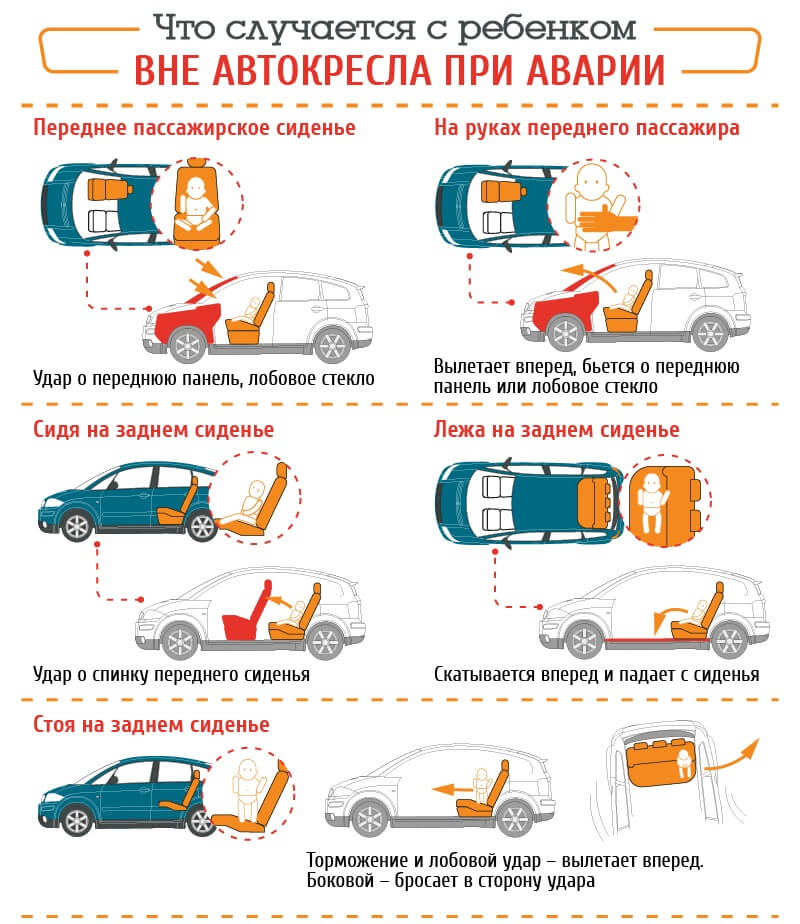 Что случается с ребенком
ВНЕ АВТОКРЕСЛА ПРИ АВАРИИ

Переднее пассажирское сиденье

Удар о переднюю панель, лобовое стекло

На руках переднего пассажира

Вылетает вперед, бьется о переднюю панель или лобовое стекло

Сидя на заднем сиденье

Удар о спинку переднего сиденья

Лежа на заднем сиденье

Скатывается вперед и падает с сиденья

Стоя на заднем сиденье

Торможение и лобовой удар – вылетает вперед. Боковой – бросает в сторону удара