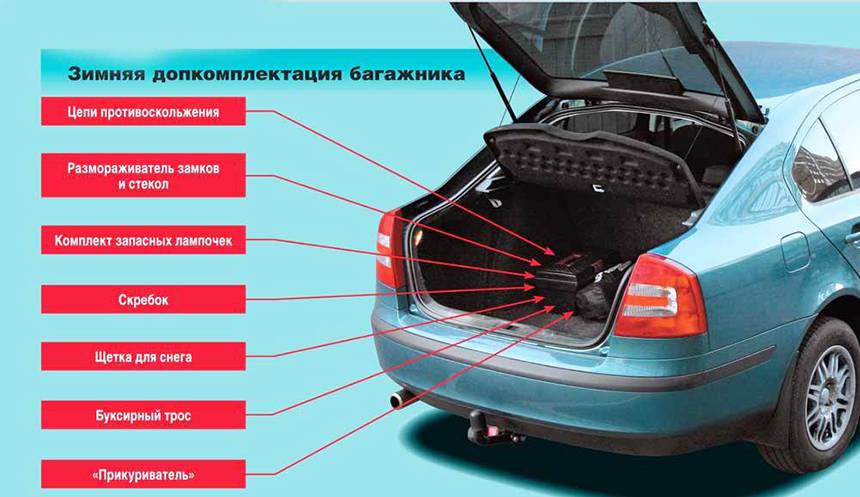 Зимняя допкомплектация багажника

Цепи противоскольжения

Размораживатель замков и стекол

Комплект запасных лампочек

Скребок

Щетка для снега

Буксирный трос

«Прикуриватель»