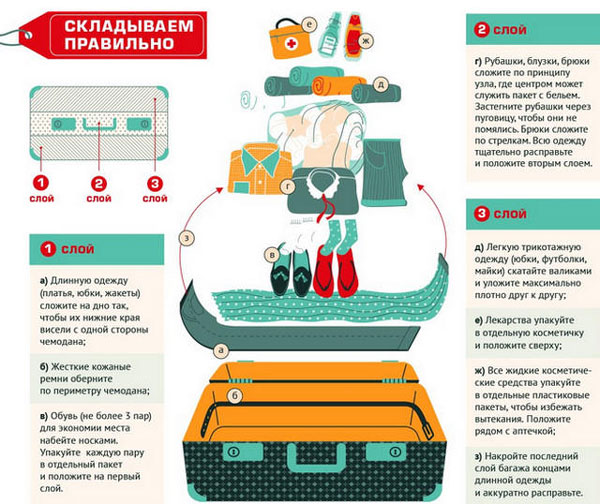 СКЛАДЫВАЕМ ПРАВИЛЬНО

1 слой
2 слой
3 слой

1 слой

а) Длинную одежду (платья, юбки, жакеты) сложите на дно так, чтобы их нижние края висели с одной стороны чемодана;

б) Жесткие кожаные ремни оберните по периметру чемодана;

в) Обувь (не более 3 пар) для экономии места набейте носками. Упакуйте каждую пару в отдельный пакет и положите на первый слой.

е
ж
д
г
з
в
а
б

2 слой

г) Рубашки, блузки, брюки сложите по принципу узла, где центром может служить пакет с бельем. Застегните рубашки через пуговицу, чтобы они не помялись. Брюки сложите по стрелкам. Всю одежду тщательно расправьте и положите вторым слоем.

3 слой

д) Легкую трикотажную одежду (юбки, футболки, майки) скатайте валиками и уложите максимально плотно друг к другу;

е) Лекарства упакуйте в отдельную косметичку и положите сверху;

ж) Все жидкие косметические средства упакуйте в отдельные пластиковые пакеты, чтобы избежать вытекания. Положите рядом с аптечкой;

з) Накройте последний слой багажа концами длинной одежды и аккуратно расправьте.