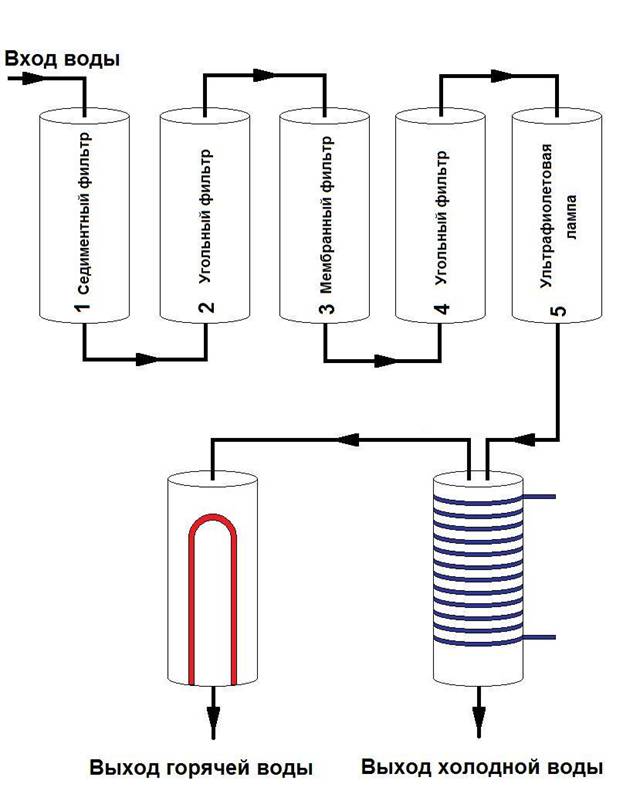 Вход воды

1 Седиментный фильтр

2 Угольный фильтр

3 Мембранный фильтр

4 Угольный фильтр

5 Ультрафиолетовая лампа

Выход горячей воды

Выход холодной воды