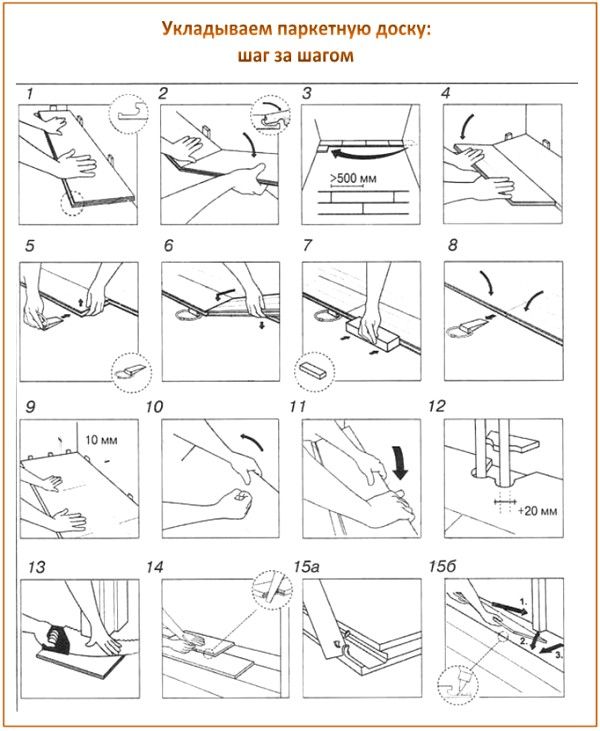 Укладываем паркетную доску: шаг за шагом

1

2

3

>500 мм

4

5

6

7

8

9

10 мм

10

11

12

+20 мм

13

14

15а

15б

1.

2.

3.