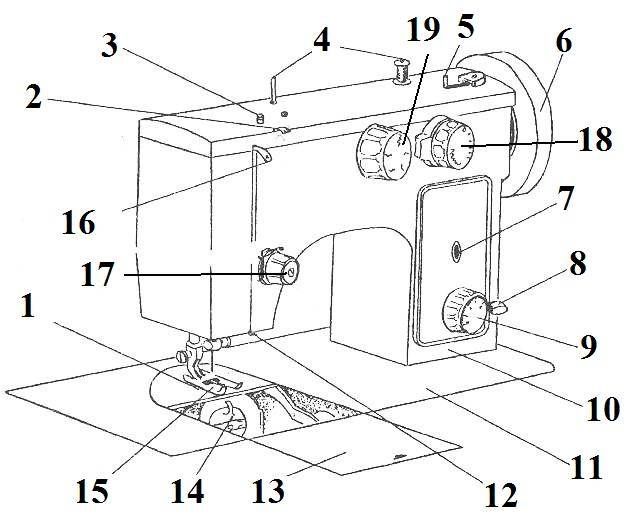 3
4
19
5
6
2
18
16
7
17
8
1
9
10
11
15
14
13
12